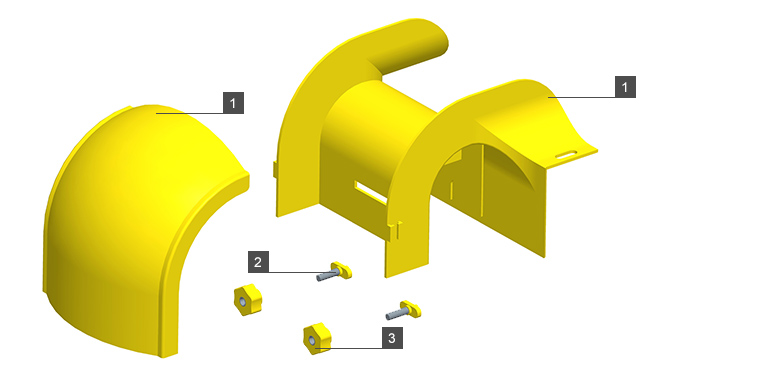 1

1

2

3