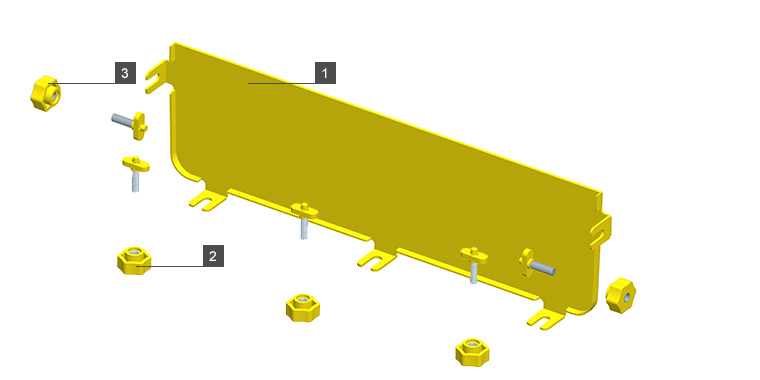 3

1

2