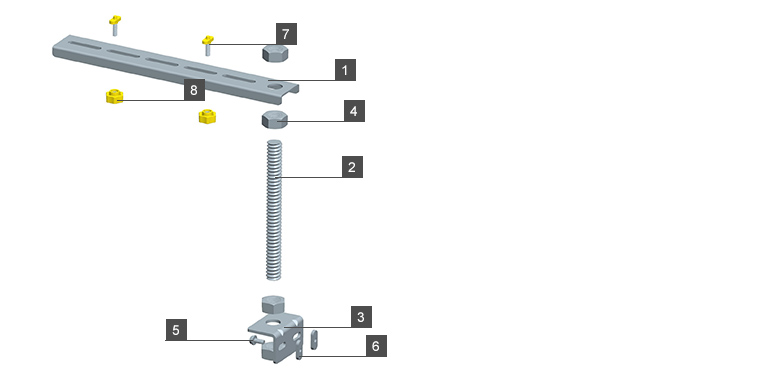 7
1
8
4
2
3
5
6