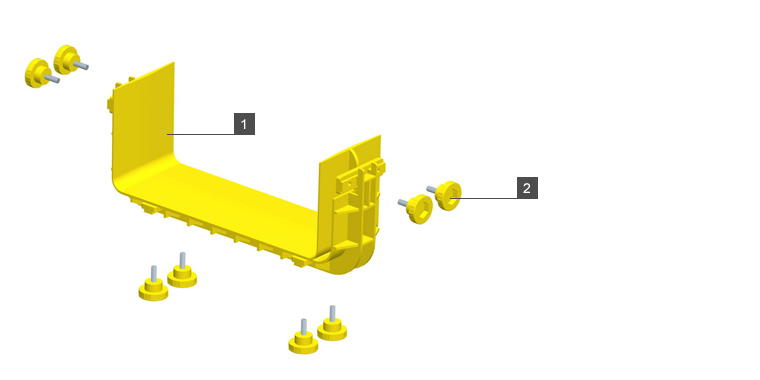 1

2