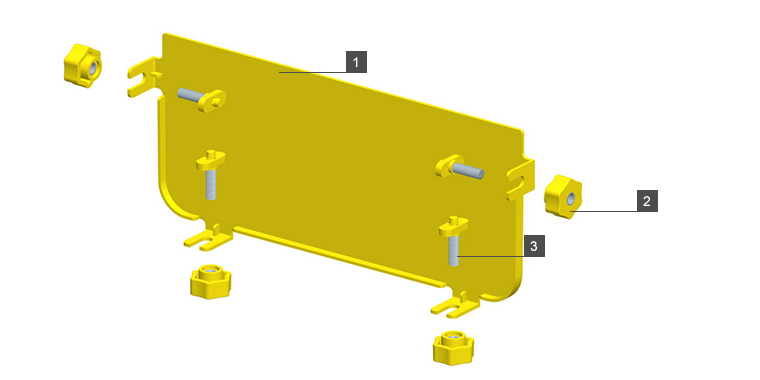 1

2

3