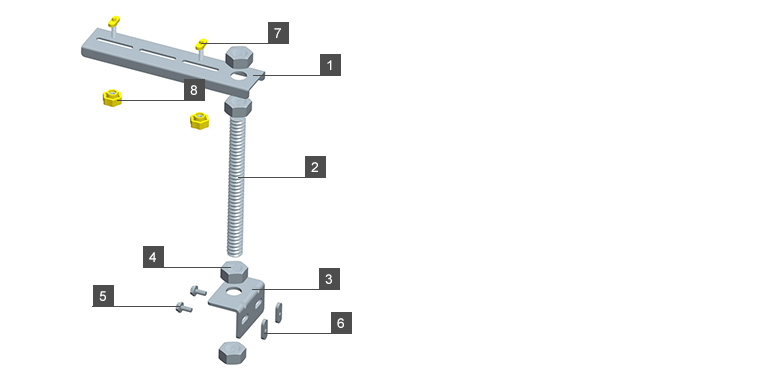 7
1
8
2
4
3
5
6