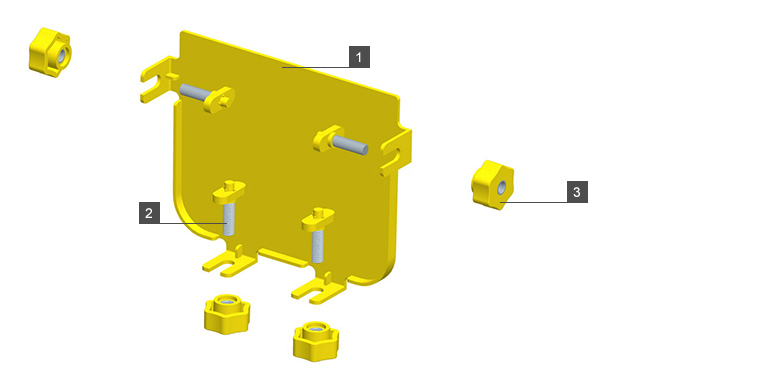 1
2
3